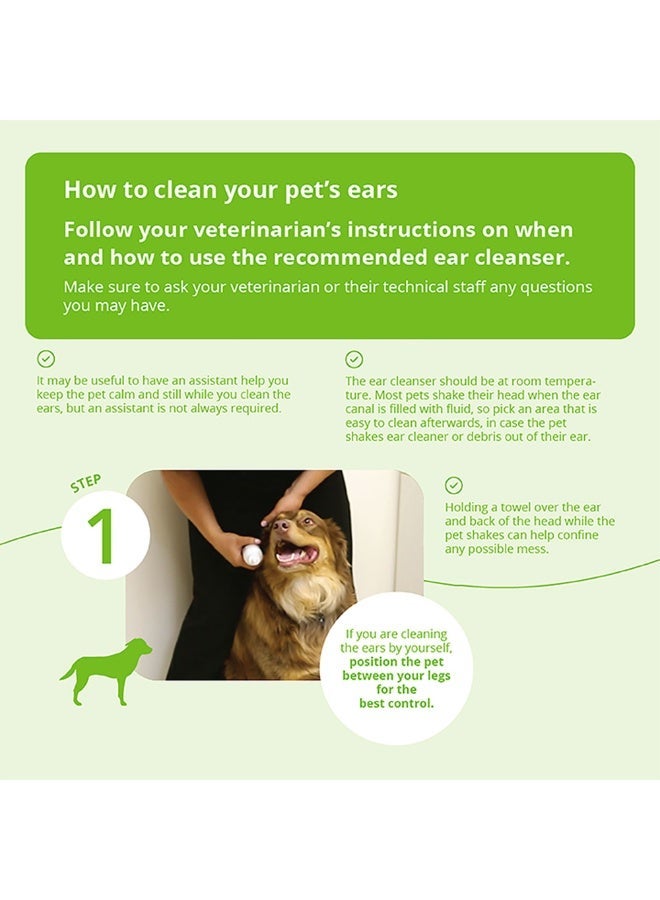 How to clean your pet's ears

Follow your veterinarian's instructions on when and how to use the recommended ear cleanser.

Make sure to ask your veterinarian or their technical staff any questions you may have.

It may be useful to have an assistant help you keep the pet calm and still while you clean the ears, but an assistant is not always required.

The ear cleanser should be at room temperature. Most pets shake their head when the ear canal is filled with fluid, so pick an area that is easy to clean afterwards, in case the pet shakes ear cleaner or debris out of their ear.

STEP

1

Holding a towel over the ear and back of the head while the pet shakes can help confine any possible mess.

If you are cleaning the ears by yourself, position the pet between your legs for the best control.